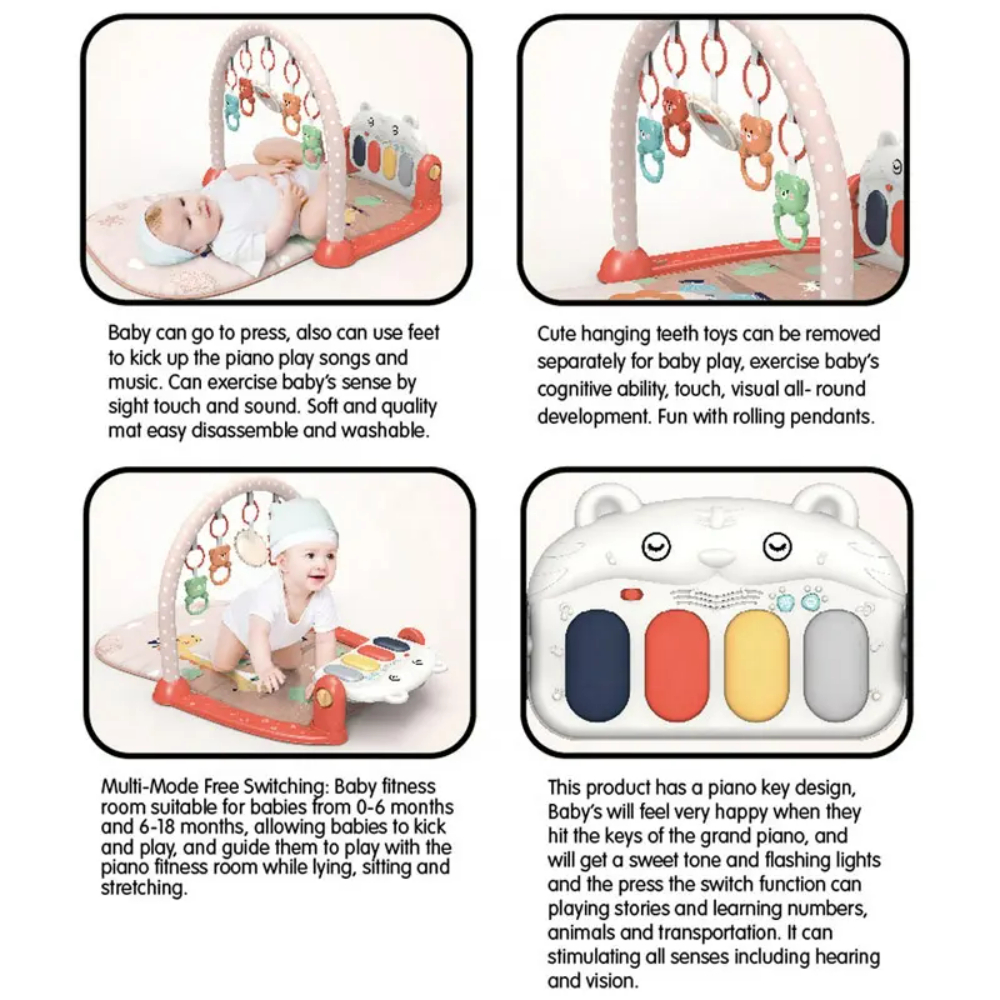 Baby can go to press, also can use feet to kick up the piano play songs and music. Can exercise baby's sense by sight touch and sound. Soft and quality mat easy disassemble and washable.

Cute hanging teeth toys can be removed separately for baby play, exercise baby's cognitive ability, touch, visual all- round development. Fun with rolling pendants.

Multi-Mode Free Switching: Baby fitness room suitable for babies from 0-6 months and 6-18 months, allowing babies to kick and play, and guide them to play with the piano fitness room while lying, sitting and stretching.

This product has a piano key design, Baby's will feel very happy when they hit the keys of the grand piano, and will get a sweet tone and flashing lights and the press the switch function can playing stories and learning numbers, animals and transportation. It can stimulating all senses including hearing and vision.